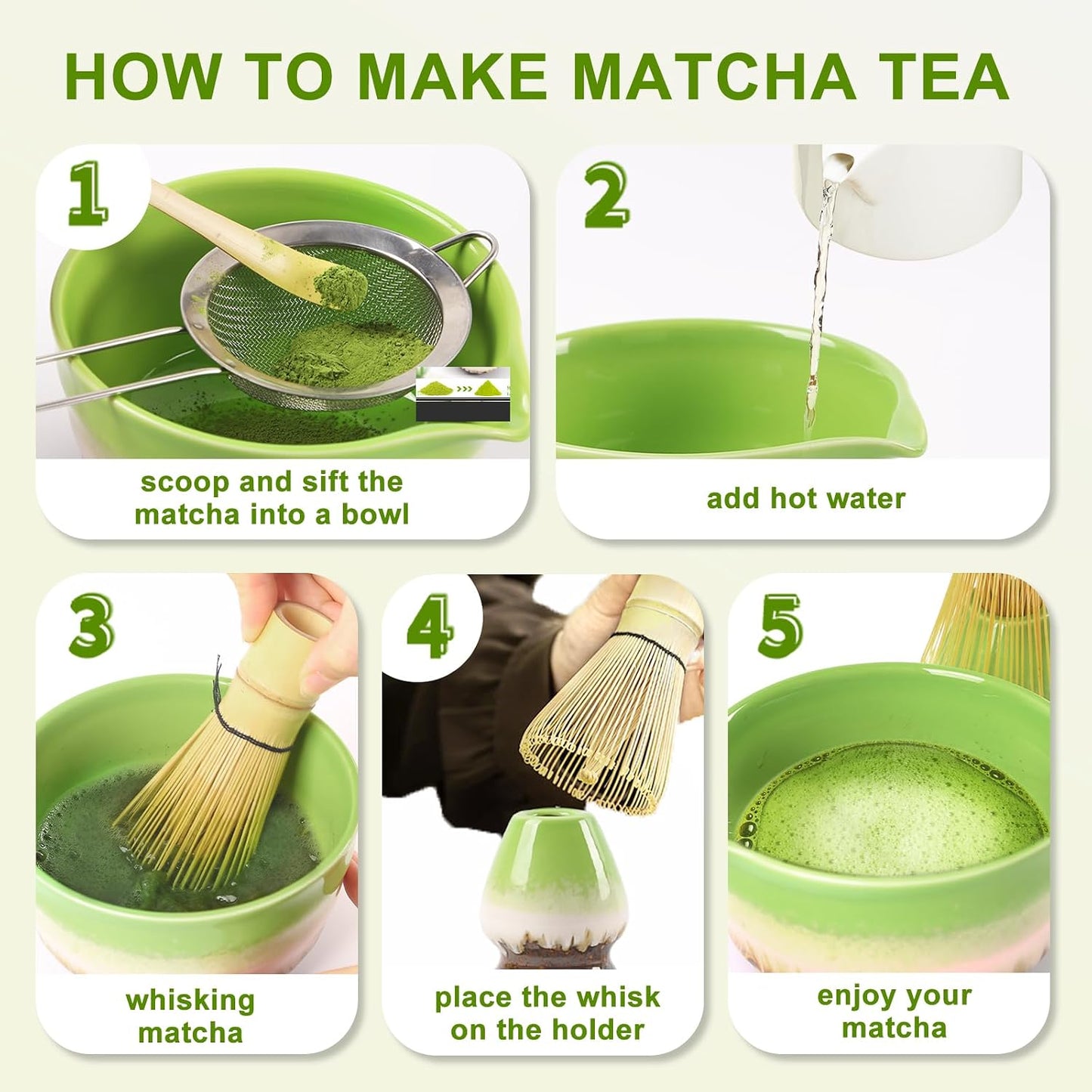 HOW TO MAKE MATCHA TEA

1

scoop and sift the matcha into a bowl

2

add hot water

3

whisking matcha

4

place the whisk on the holder

5

enjoy your matcha