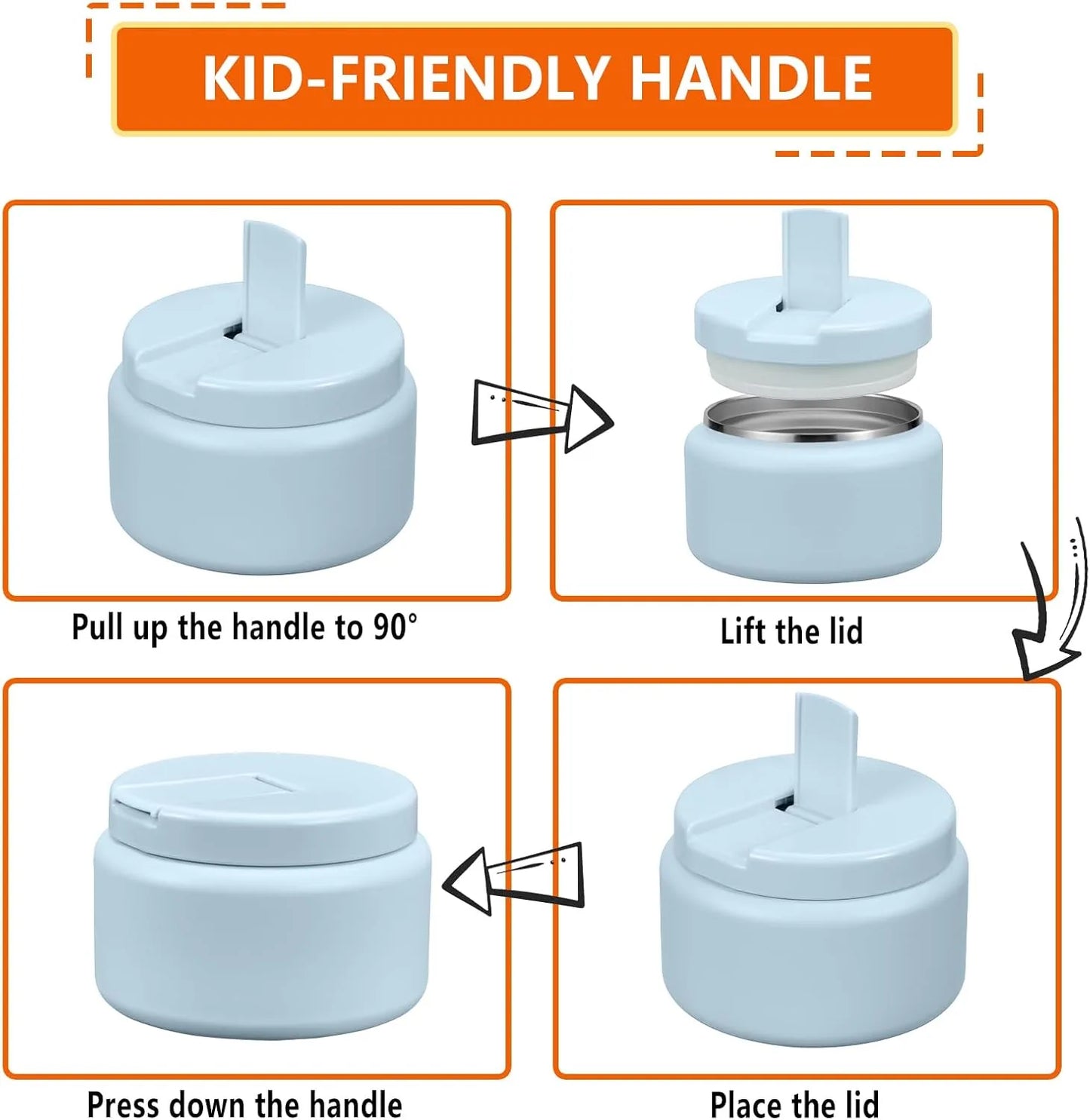 KID-FRIENDLY HANDLE

Pull up the handle to 90°

Lift the lid

Press down the handle

Place the lid