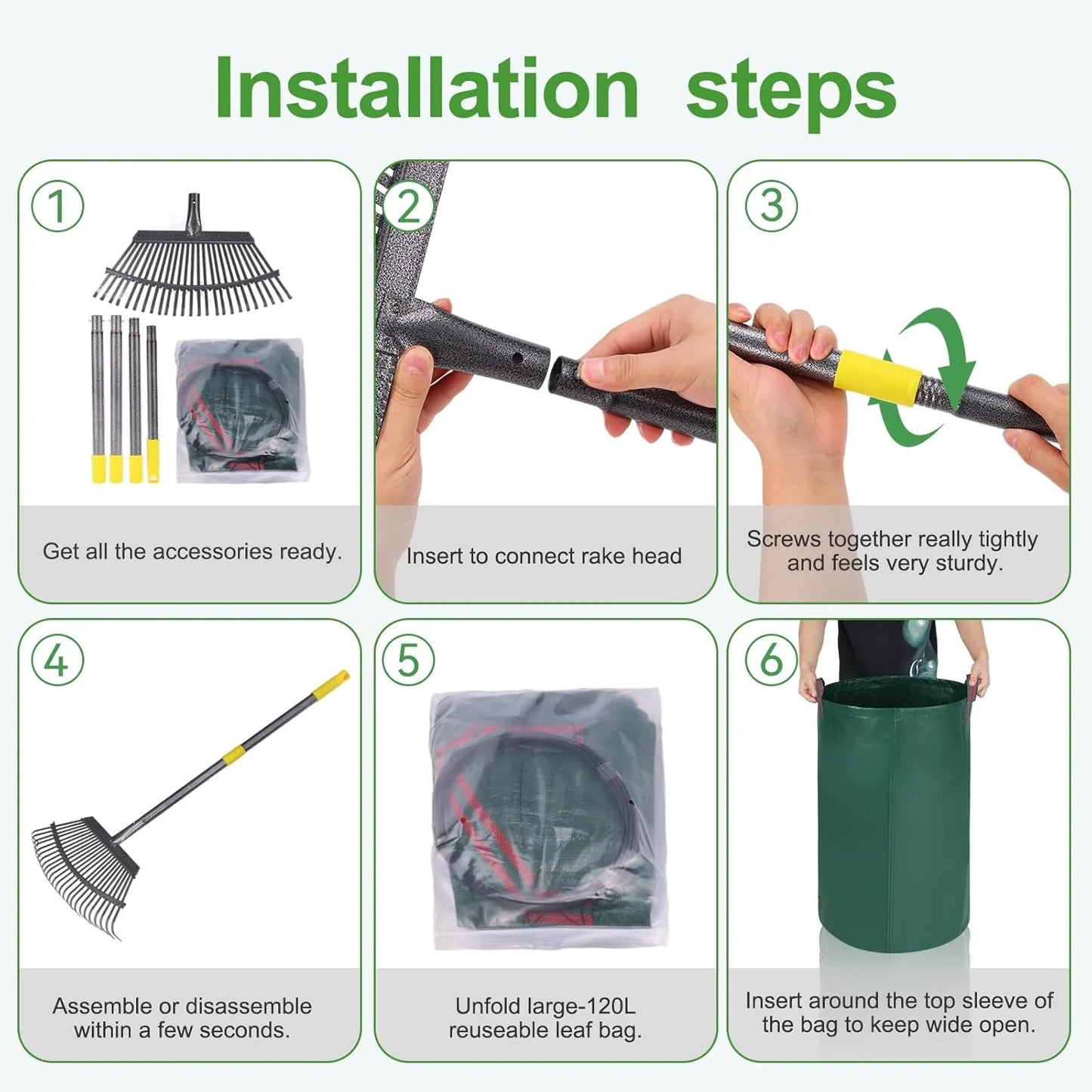 Installation steps

1

Get all the accessories ready.

2

Insert to connect rake head

3

Screws together really tightly and feels very sturdy.

4

Assemble or disassemble within a few seconds.

5

Unfold large-120L reuseable leaf bag.

6

Insert around the top sleeve of the bag to keep wide open.