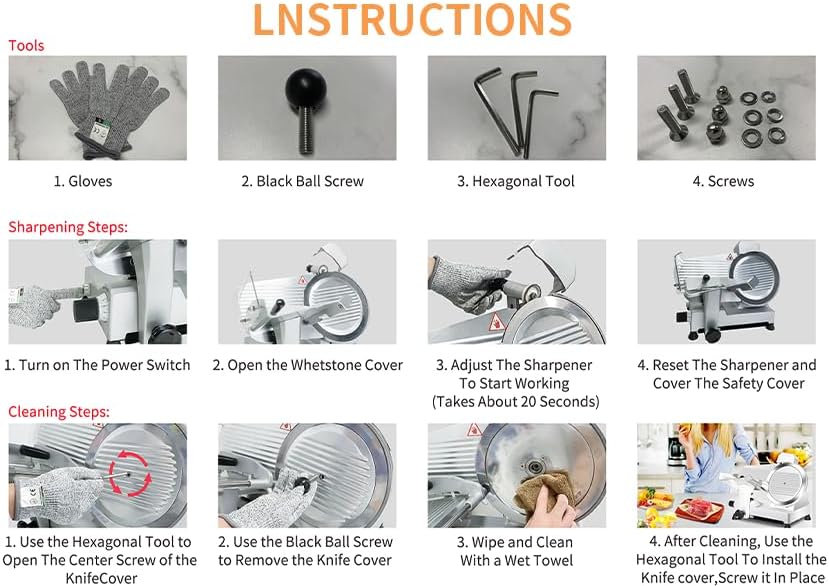 LNSTRUCTIONS

Tools

1. Gloves

2. Black Ball Screw

3. Hexagonal Tool

4. Screws

Sharpening Steps:

1. Turn on The Power Switch

2. Open the Whetstone Cover

3. Adjust The Sharpener To Start Working (Takes About 20 Seconds)

4. Reset The Sharpener and Cover The Safety Cover

Cleaning Steps:

1. Use the Hexagonal Tool to Open The Center Screw of the KnifeCover

2. Use the Black Ball Screw to Remove the Knife Cover

3. Wipe and Clean With a Wet Towel

4. After Cleaning, Use the Hexagonal Tool To Install the Knife cover,Screw it In Place