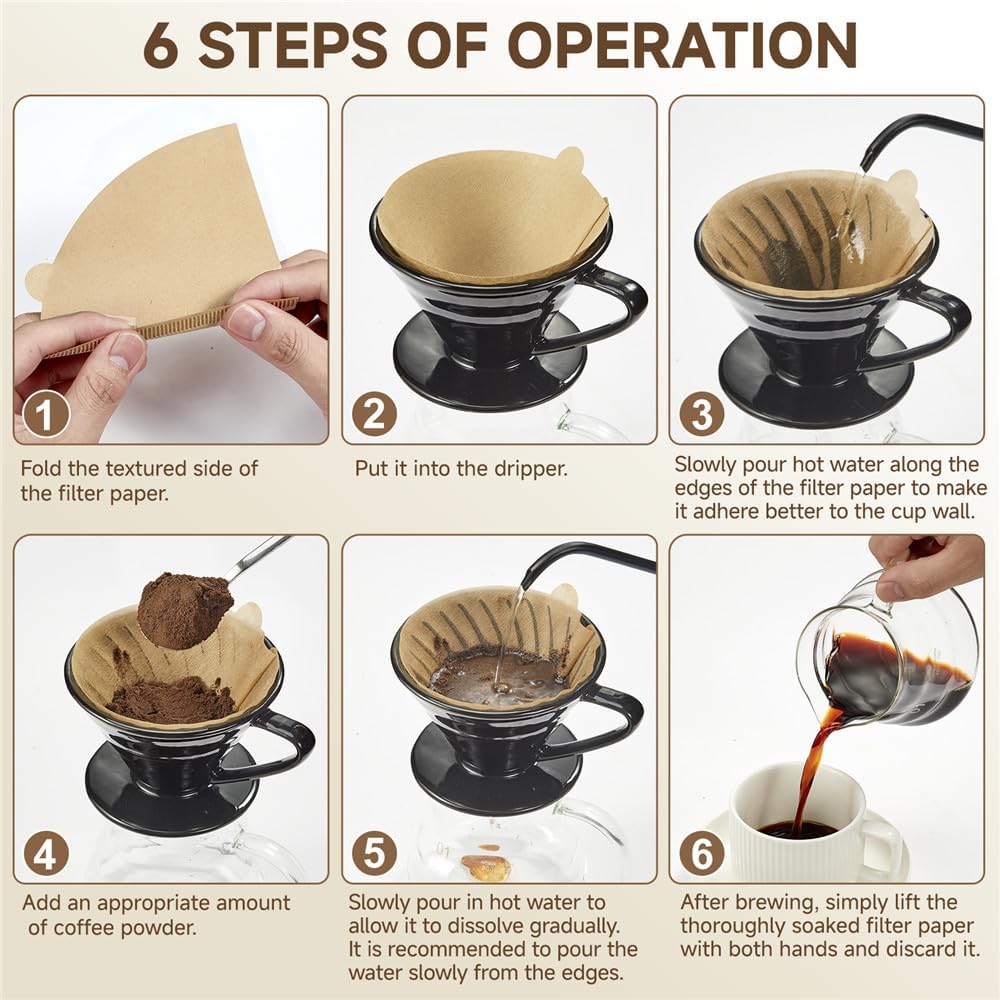 6 STEPS OF OPERATION

1

Fold the textured side of the filter paper.

2

Put it into the dripper.

3

Slowly pour hot water along the edges of the filter paper to make it adhere better to the cup wall.

4

Add an appropriate amount of coffee powder.

5

Slowly pour in hot water to allow it to dissolve gradually. It is recommended to pour the water slowly from the edges.

6

After brewing, simply lift the thoroughly soaked filter paper with both hands and discard it.