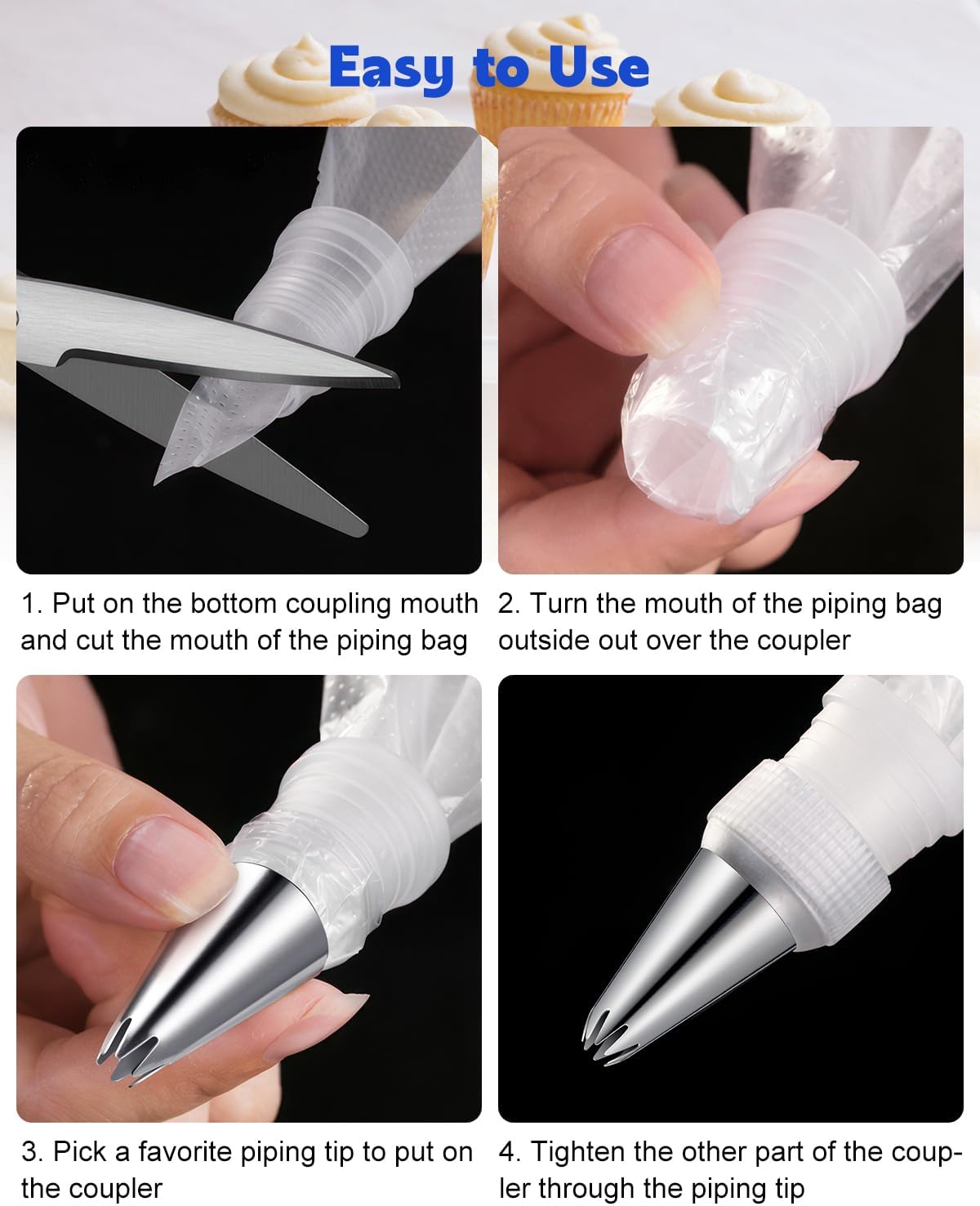 Easy to Use

1. Put on the bottom coupling mouth and cut the mouth of the piping bag

2. Turn the mouth of the piping bag outside out over the coupler

3. Pick a favorite piping tip to put on the coupler

4. Tighten the other part of the coupler through the piping tip