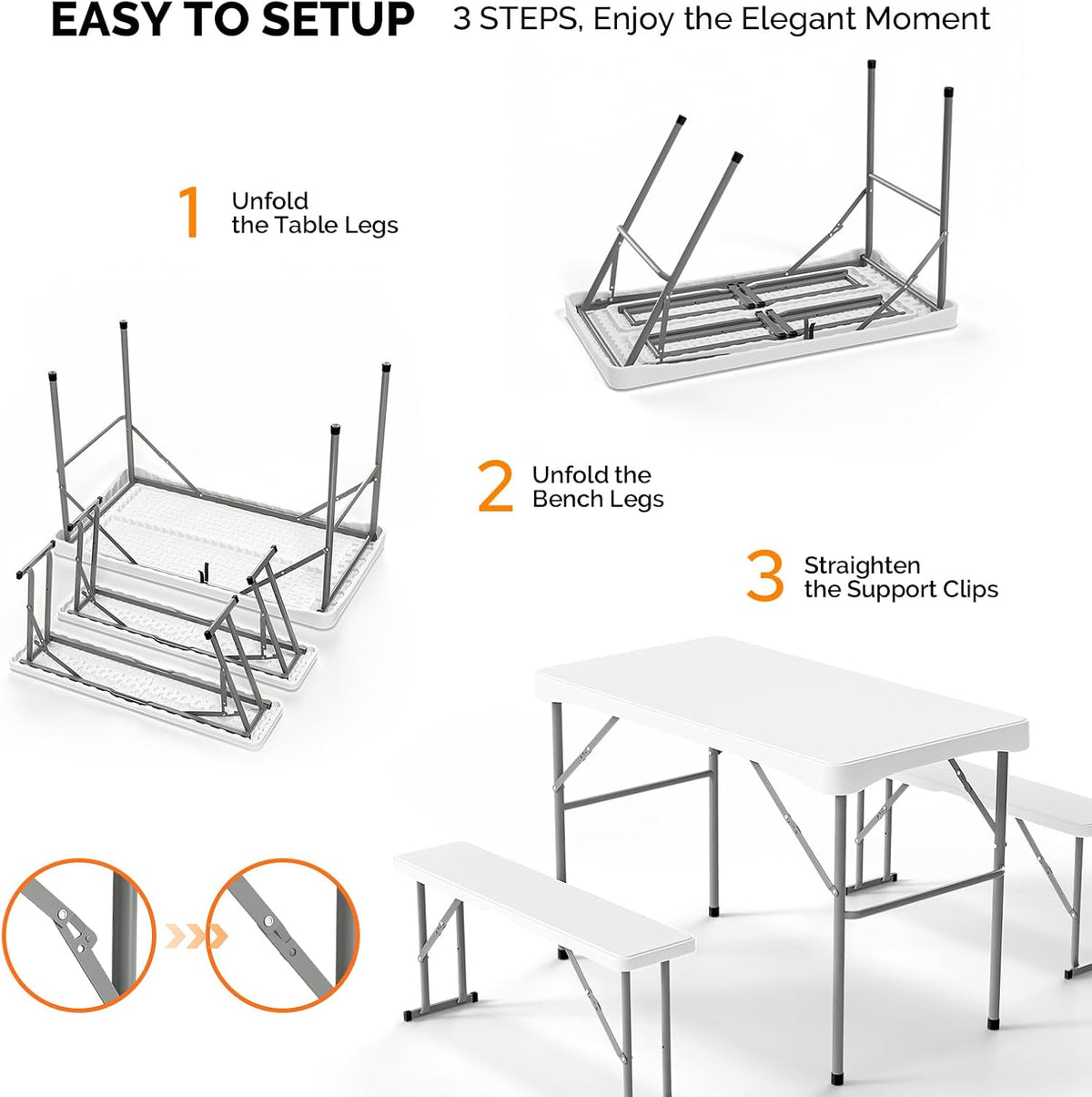 EASY TO SETUP 3 STEPS, Enjoy the Elegant Moment

1 Unfold the Table Legs

2 Unfold the Bench Legs

3 Straighten the Support Clips