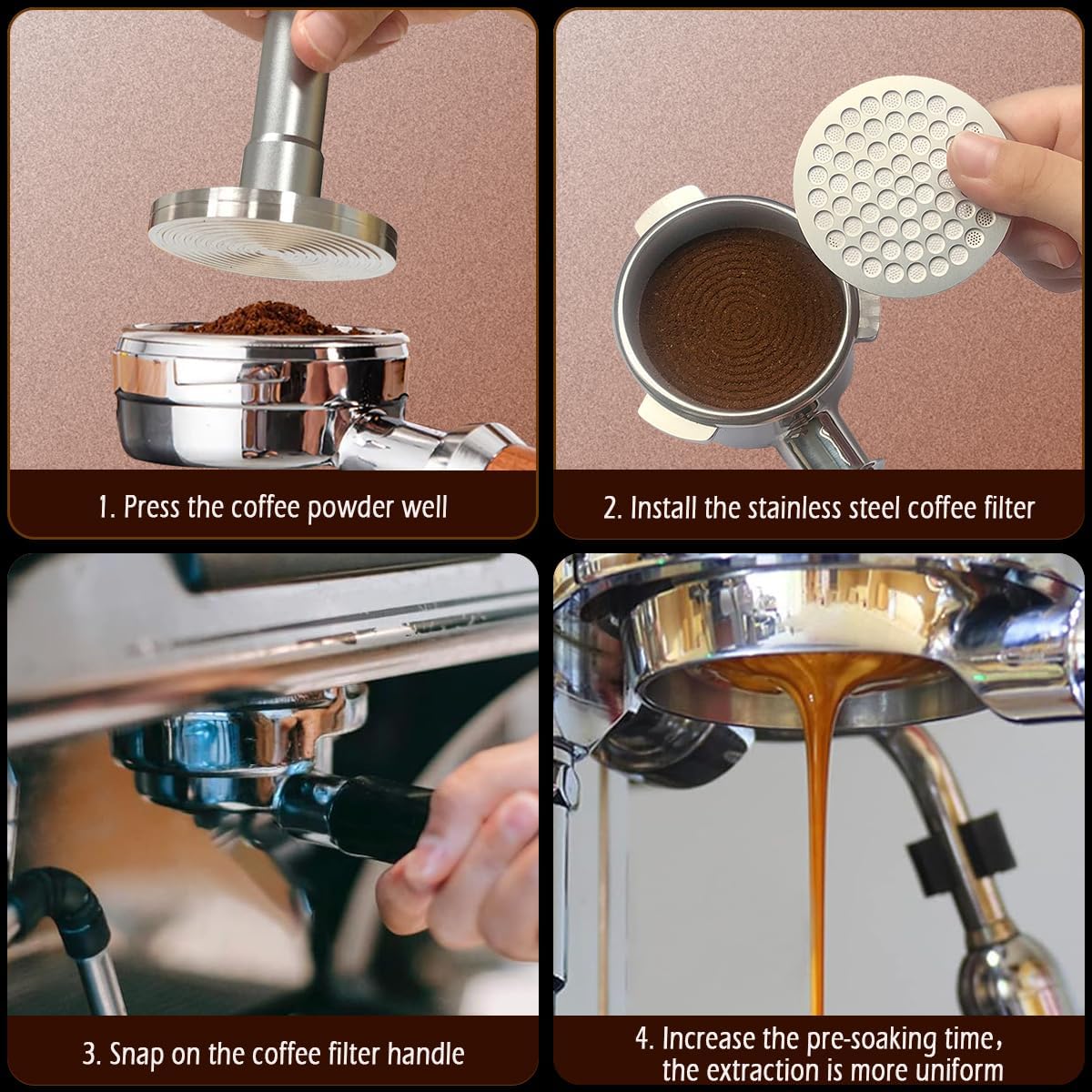 1. Press the coffee powder well

2. Install the stainless steel coffee filter

3. Snap on the coffee filter handle

4. Increase the pre-soaking time, the extraction is more uniform