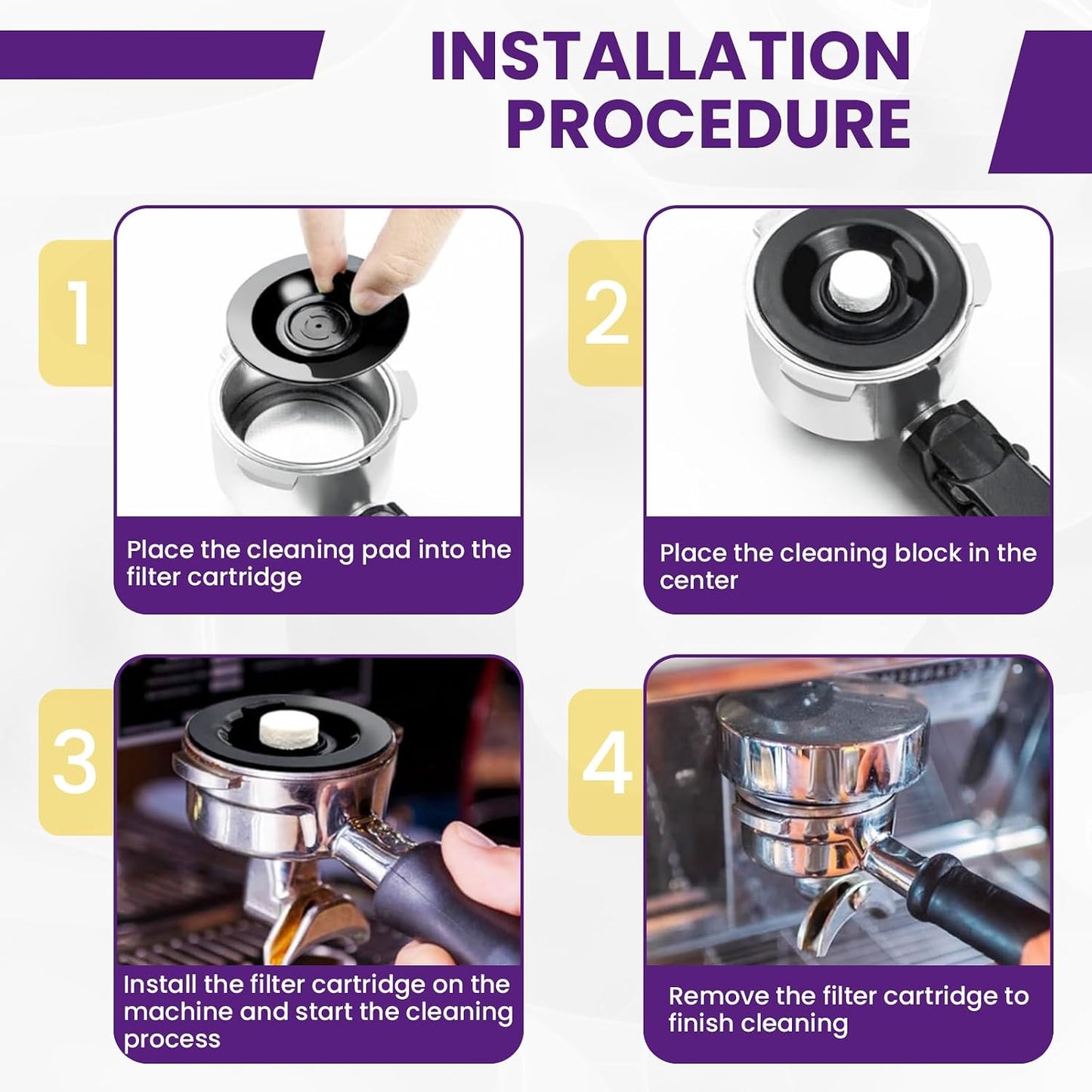 INSTALLATION PROCEDURE

1

Place the cleaning pad into the filter cartridge

2

Place the cleaning block in the center

3

Install the filter cartridge on the machine and start the cleaning process

4

Remove the filter cartridge to finish cleaning