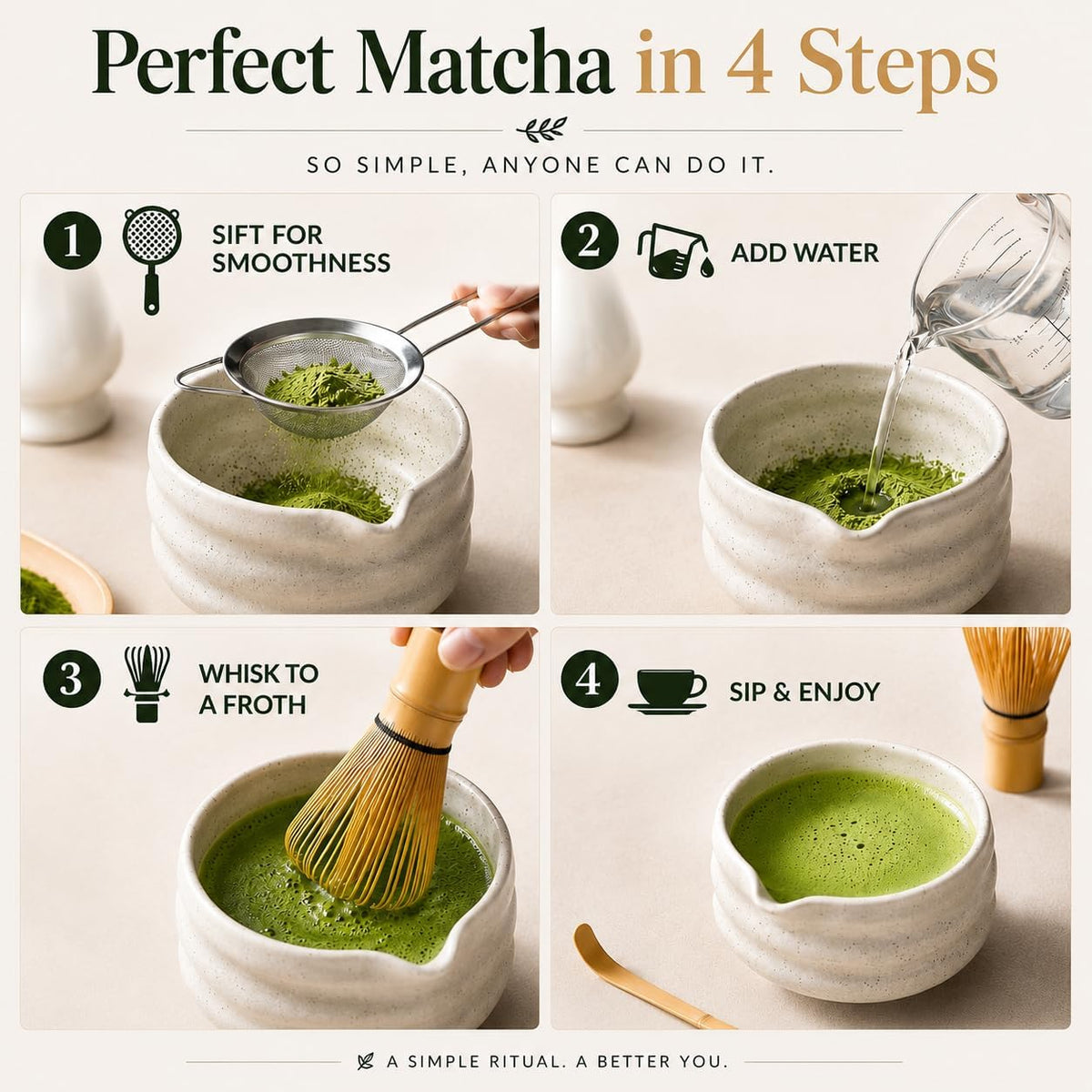 Perfect Matcha in 4 Steps

SO SIMPLE, ANYONE CAN DO IT.

1 SIFT FOR SMOOTHNESS

2 ADD WATER

3 WHISK TO A FROTH

4 SIP & ENJOY

A SIMPLE RITUAL. A BETTER YOU.