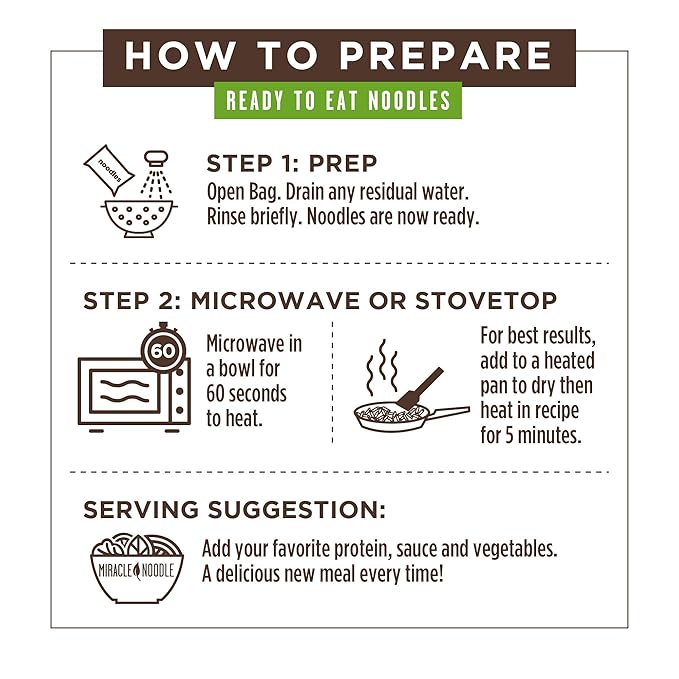 HOW TO PREPARE

READY TO EAT NOODLES

noodles

STEP 1: PREP

Open Bag. Drain any residual water. Rinse briefly. Noodles are now ready.

STEP 2: MICROWAVE OR STOVETOP

60

Microwave in a bowl for 60 seconds to heat.

For best results, add to a heated pan to dry then heat in recipe for 5 minutes.

SERVING SUGGESTION:

MIRACLE NOODLE

Add your favorite protein, sauce and vegetables. A delicious new meal every time!