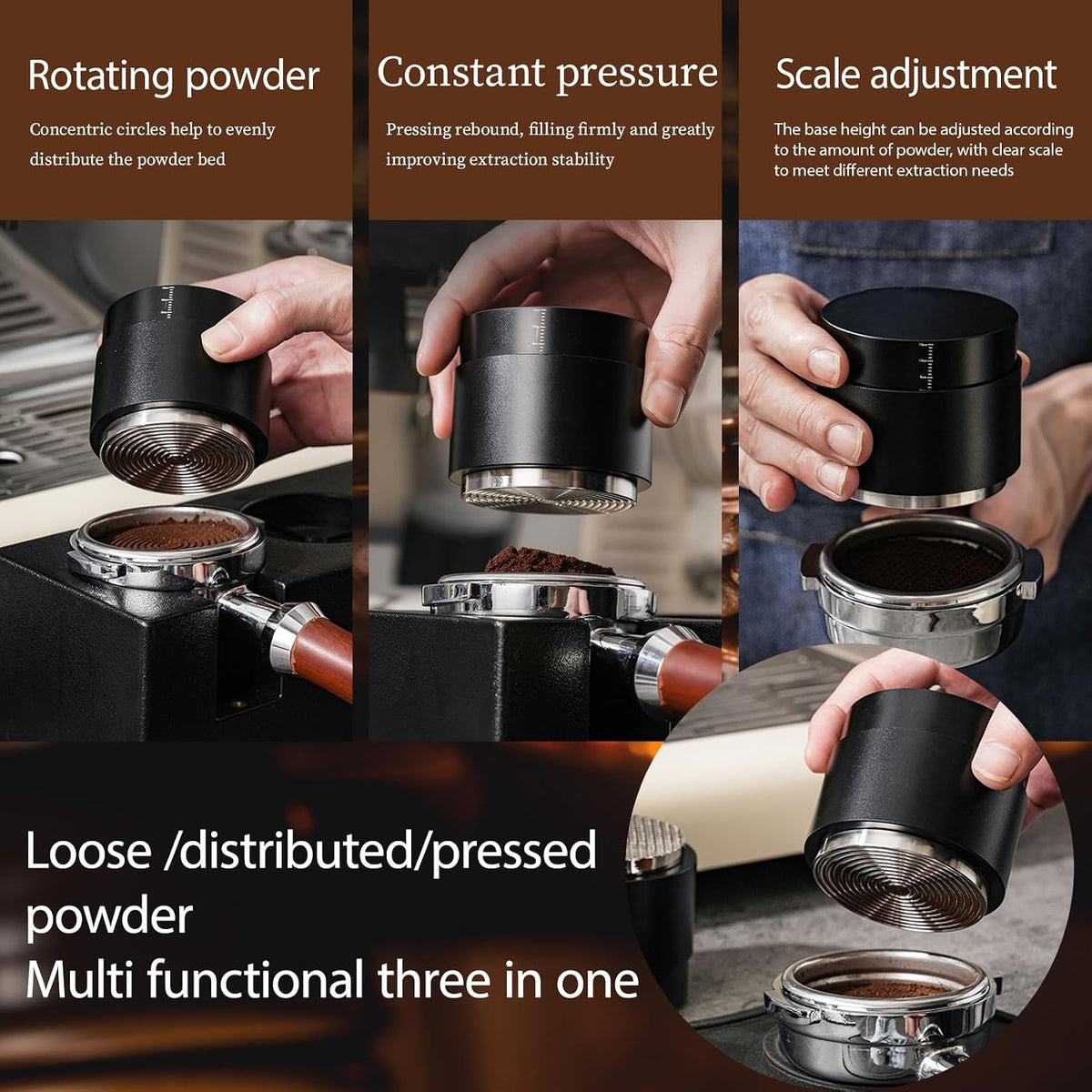 Rotating powder

Concentric circles help to evenly distribute the powder bed

Constant pressure

Pressing rebound, filling firmly and greatly improving extraction stability

Scale adjustment

The base height can be adjusted according to the amount of powder, with clear scale to meet different extraction needs

Loose /distributed/pressed powder
Multi functional three in one