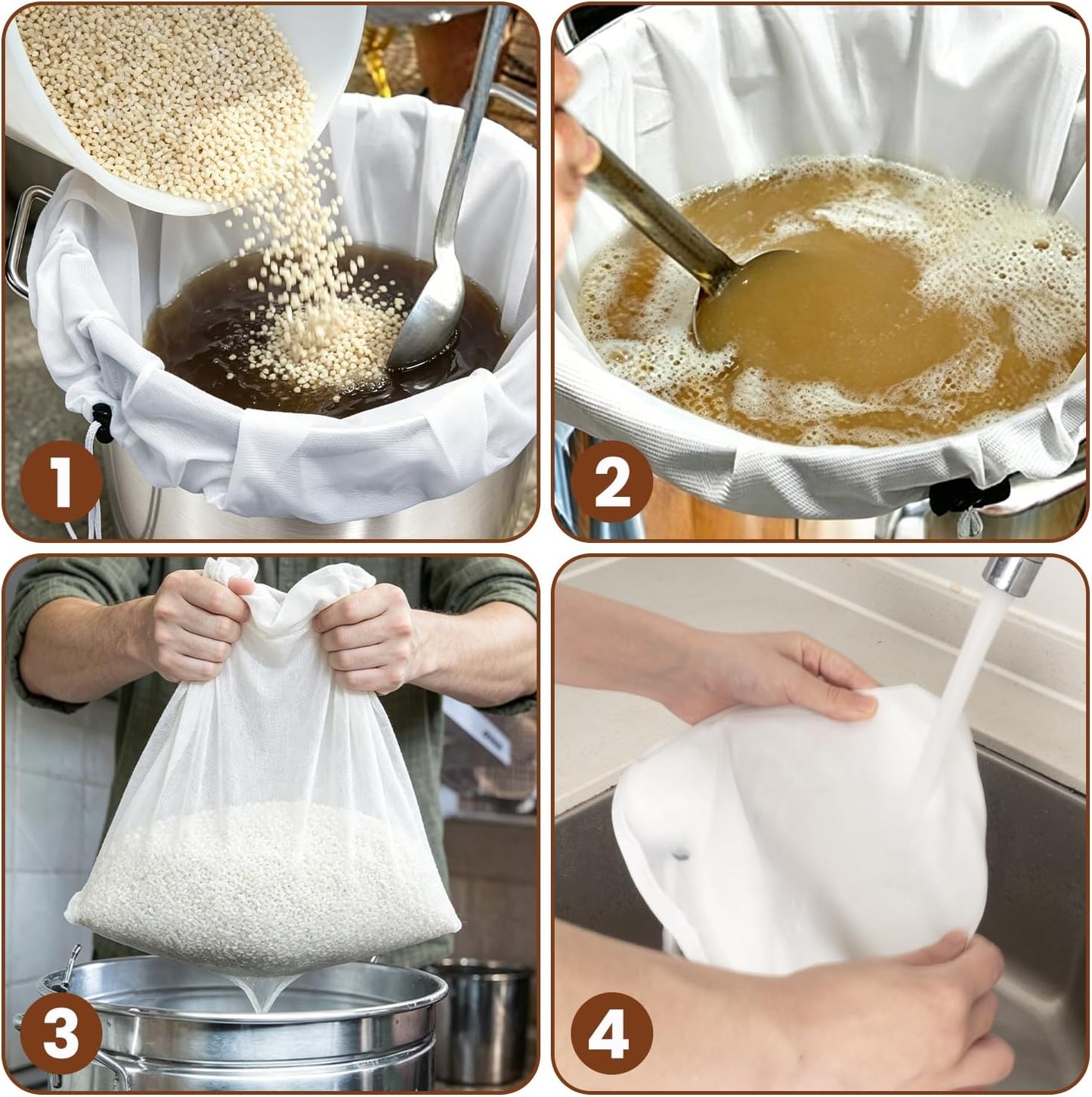 1

2

3

4