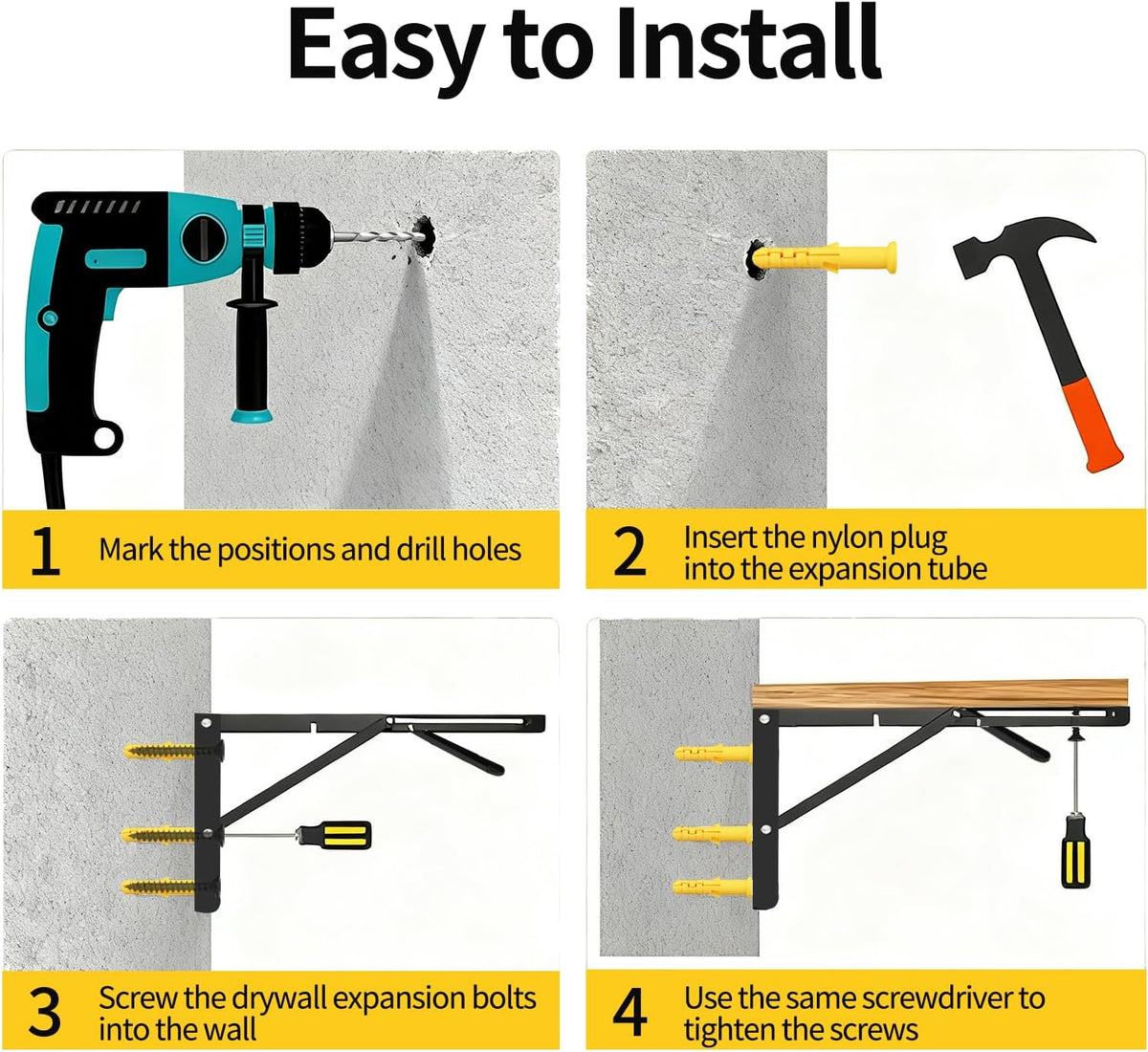 Easy to Install

1 Mark the positions and drill holes

2 Insert the nylon plug into the expansion tube

3 Screw the drywall expansion bolts into the wall

4 Use the same screwdriver to tighten the screws