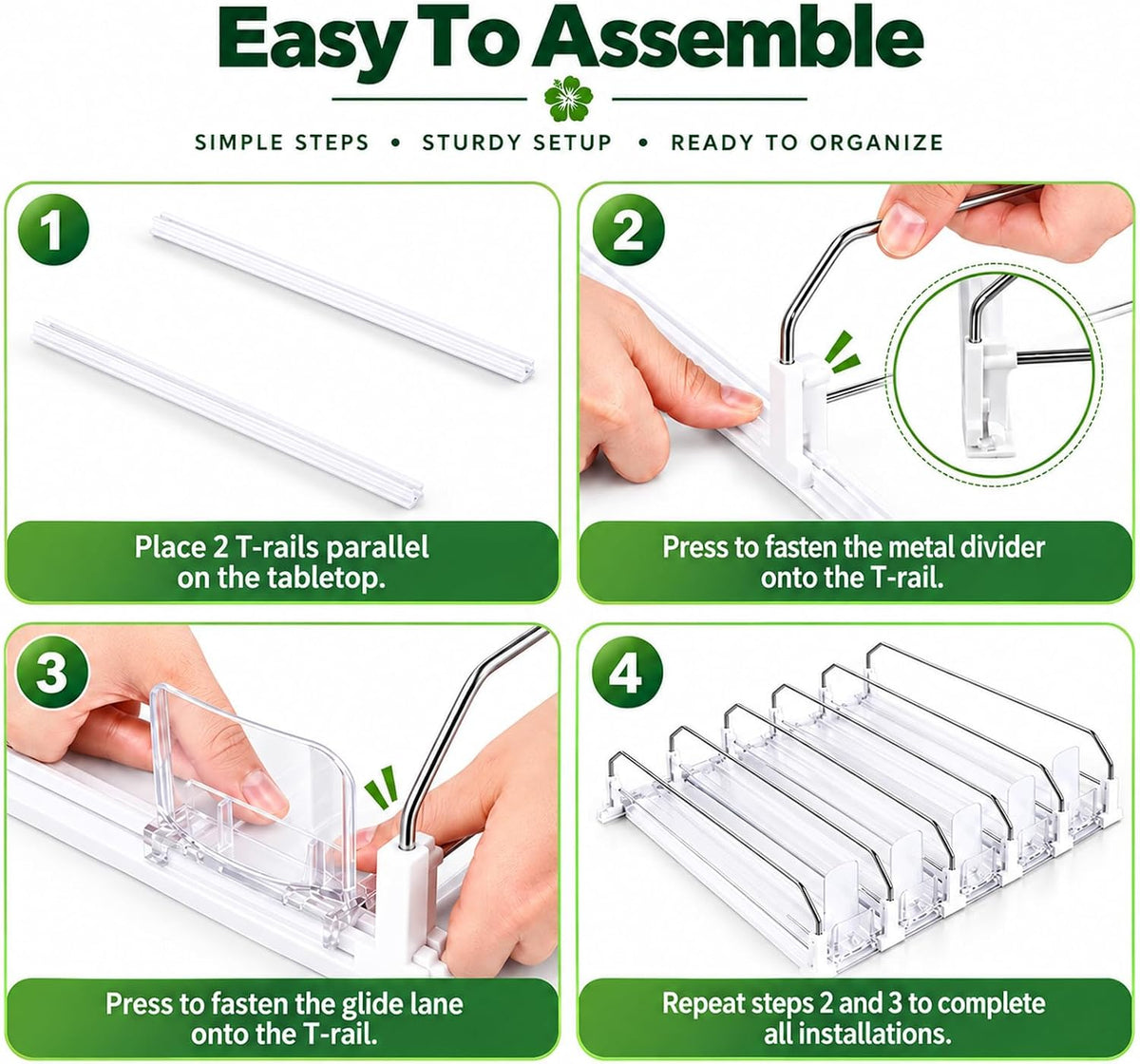 Easy To Assemble

SIMPLE STEPS • STURDY SETUP • READY TO ORGANIZE

1

Place 2 T-rails parallel on the tabletop.

2

Press to fasten the metal divider onto the T-rail.

3

Press to fasten the glide lane onto the T-rail.

4

Repeat steps 2 and 3 to complete all installations.