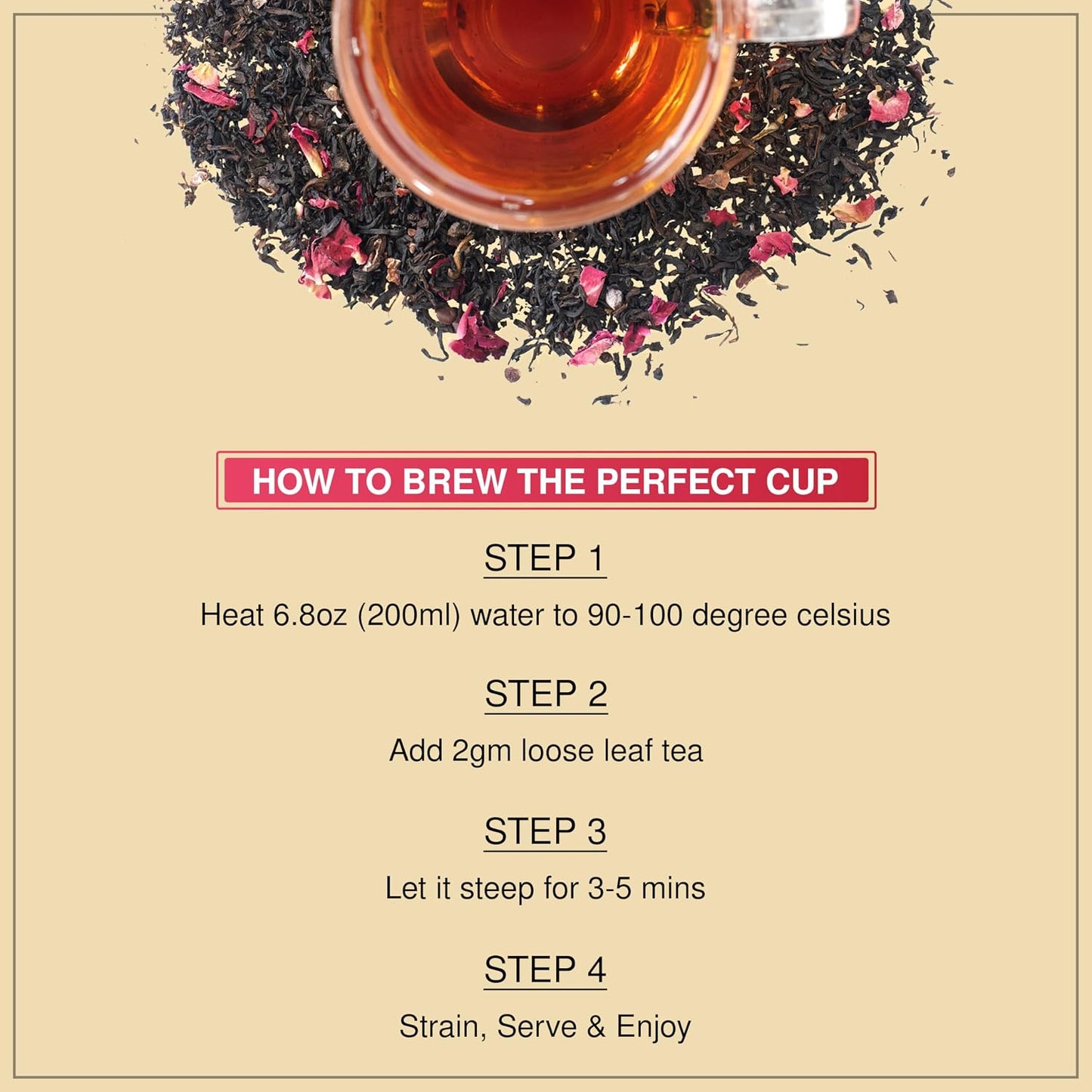 HOW TO BREW THE PERFECT CUP

STEP 1

Heat 6.8oz (200ml) water to 90-100 degree celsius

STEP 2

Add 2gm loose leaf tea

STEP 3

Let it steep for 3-5 mins

STEP 4

Strain, Serve & Enjoy