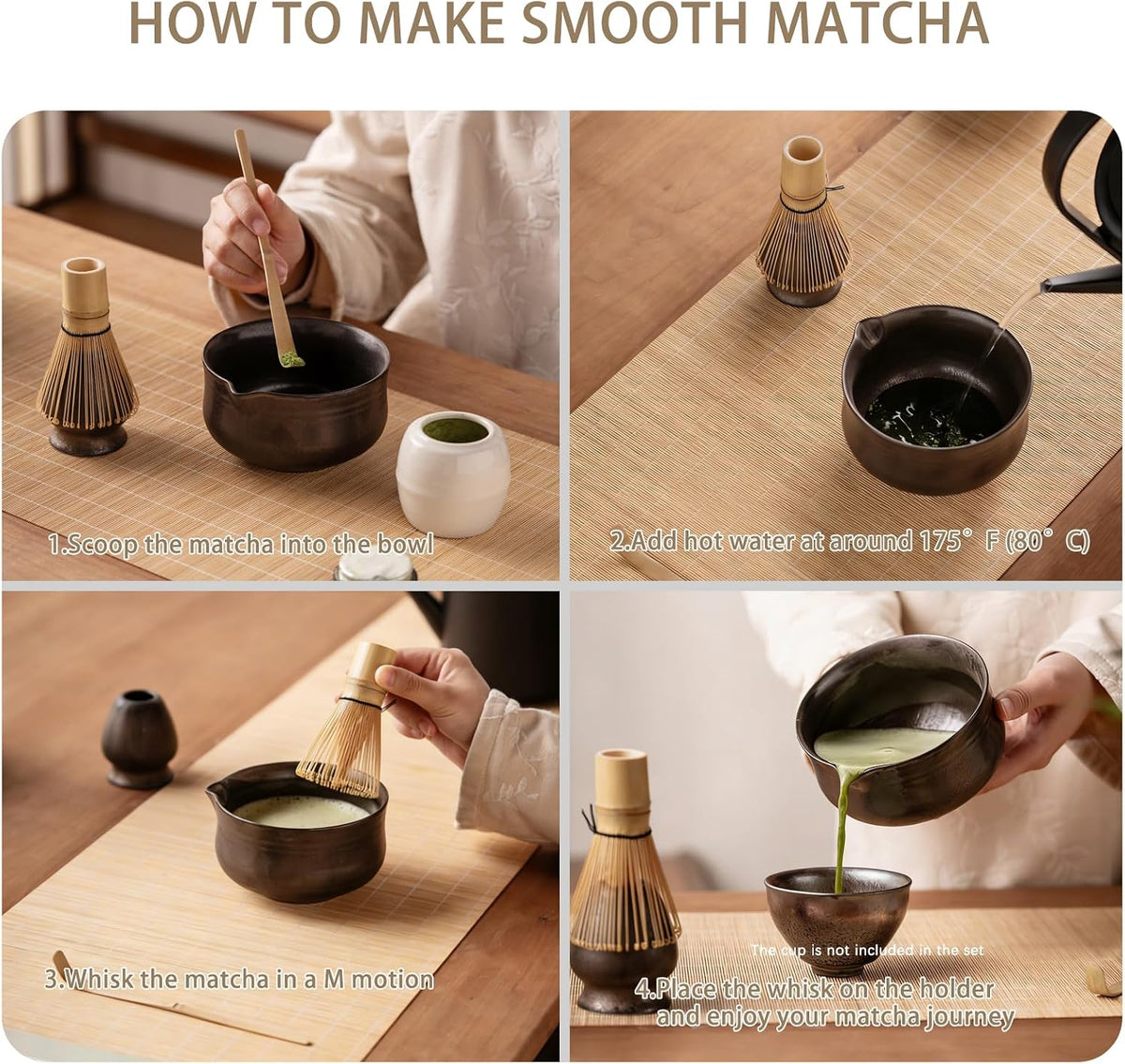 HOW TO MAKE SMOOTH MATCHA

1.Scoop the matcha into the bowl

2.Add hot water at around 175° F (80° C)

3.Whisk the matcha in a M motion

The cup is not included in the set

4.Place the whisk on the holder and enjoy your matcha journey