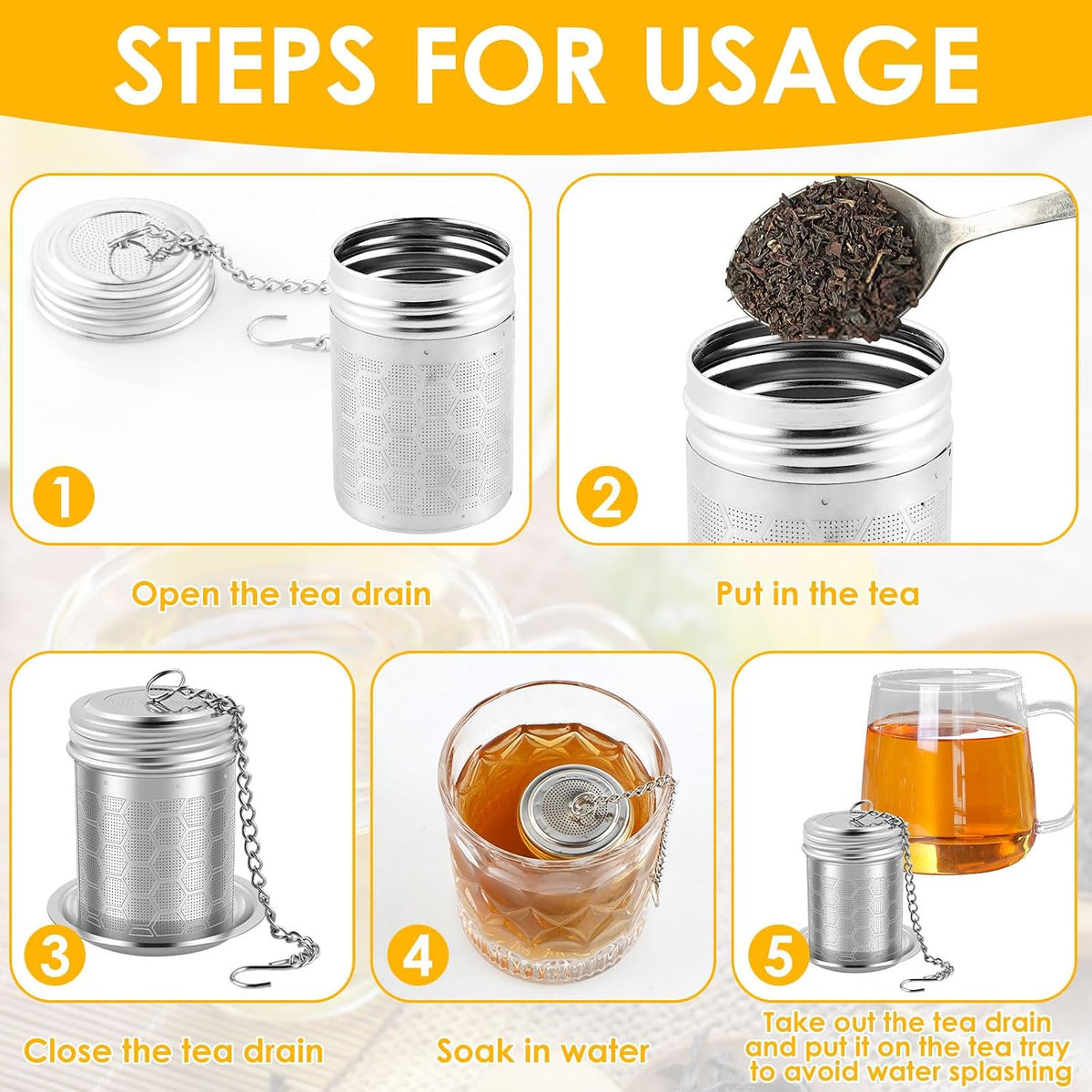 STEPS FOR USAGE

1

Open the tea drain

2

Put in the tea

3

Close the tea drain

4

Soak in water

5

Take out the tea drain and put it on the tea tray to avoid water splashing