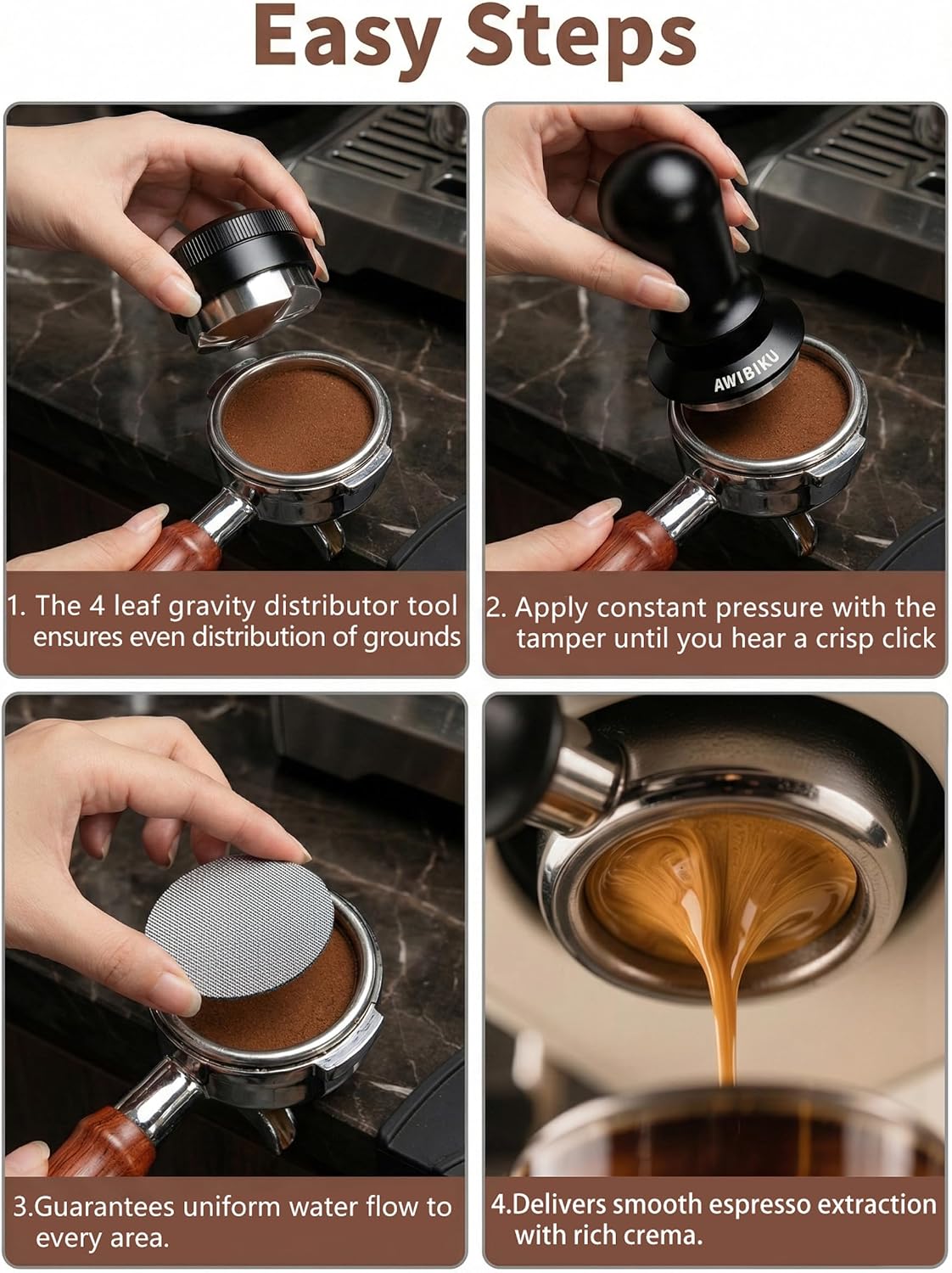 Easy Steps

AWIBIKU

1. The 4 leaf gravity distributor tool ensures even distribution of grounds

2. Apply constant pressure with the tamper until you hear a crisp click

3.Guarantees uniform water flow to every area.

4.Delivers smooth espresso extraction with rich crema.