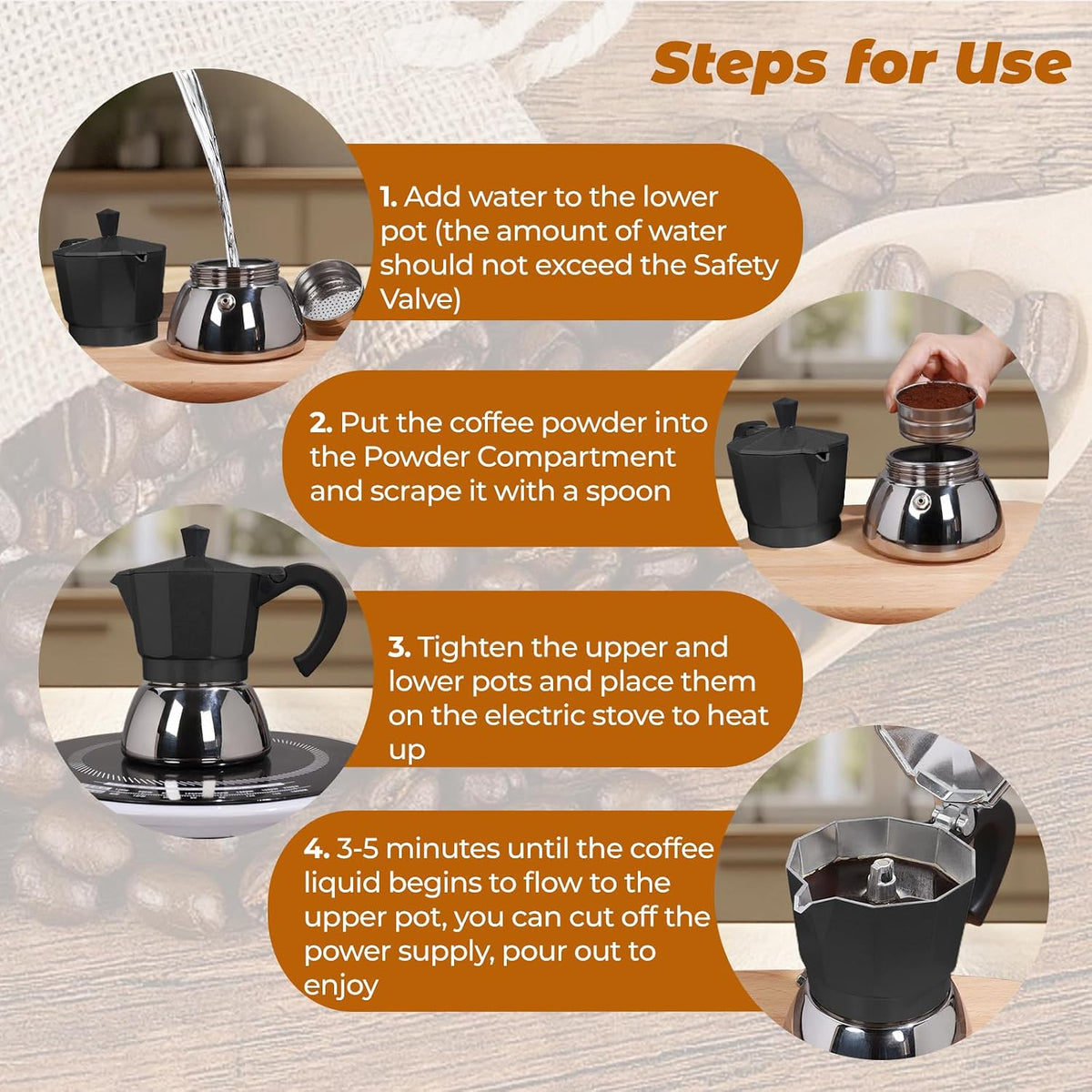 Steps for Use

1. Add water to the lower pot (the amount of water should not exceed the Safety Valve)

2. Put the coffee powder into the Powder Compartment and scrape it with a spoon

3. Tighten the upper and lower pots and place them on the electric stove to heat up

4. 3-5 minutes until the coffee liquid begins to flow to the upper pot, you can cut off the power supply, pour out to enjoy