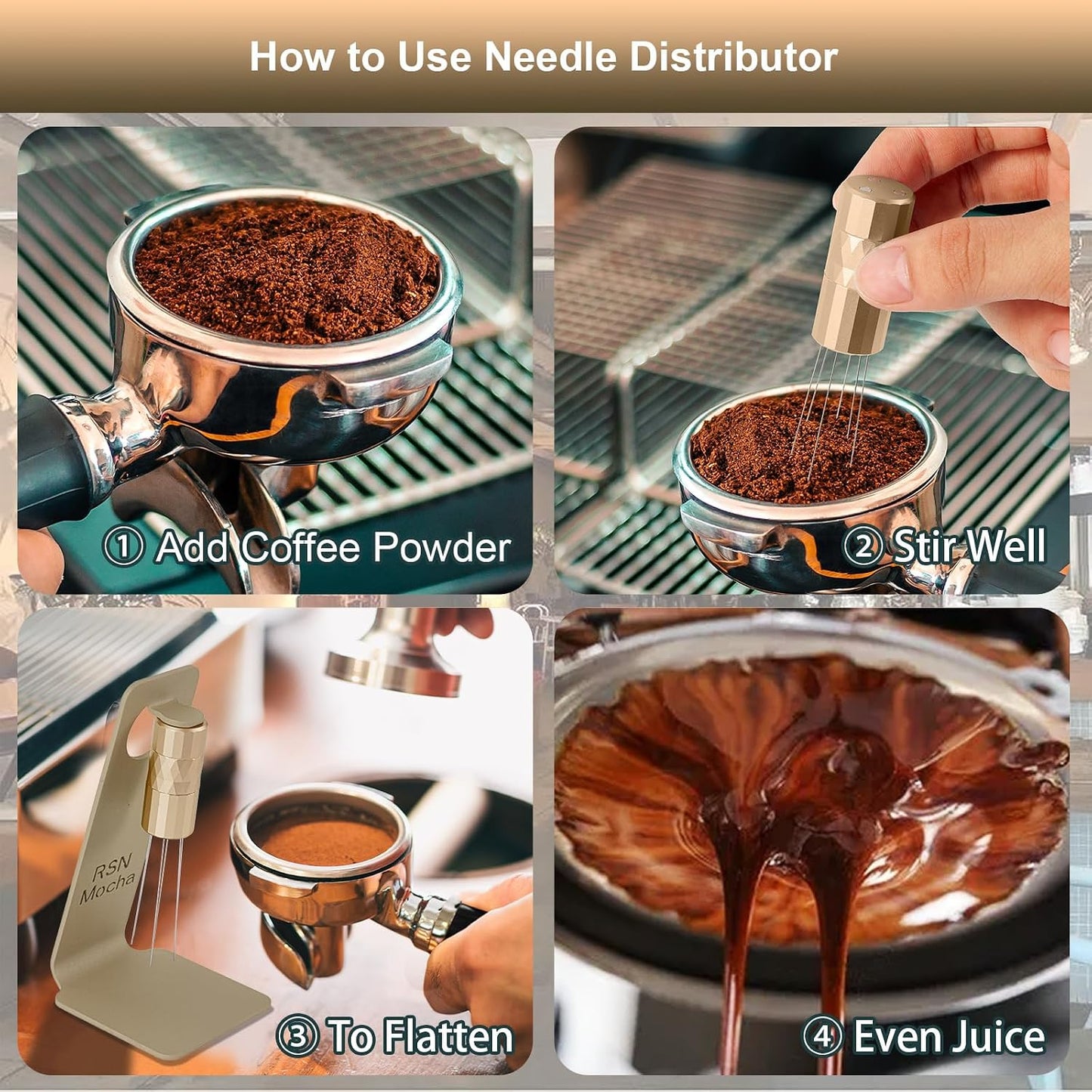 How to Use Needle Distributor

① Add Coffee Powder

② Stir Well

RSN Mocha

③ To Flatten

④ Even Juice