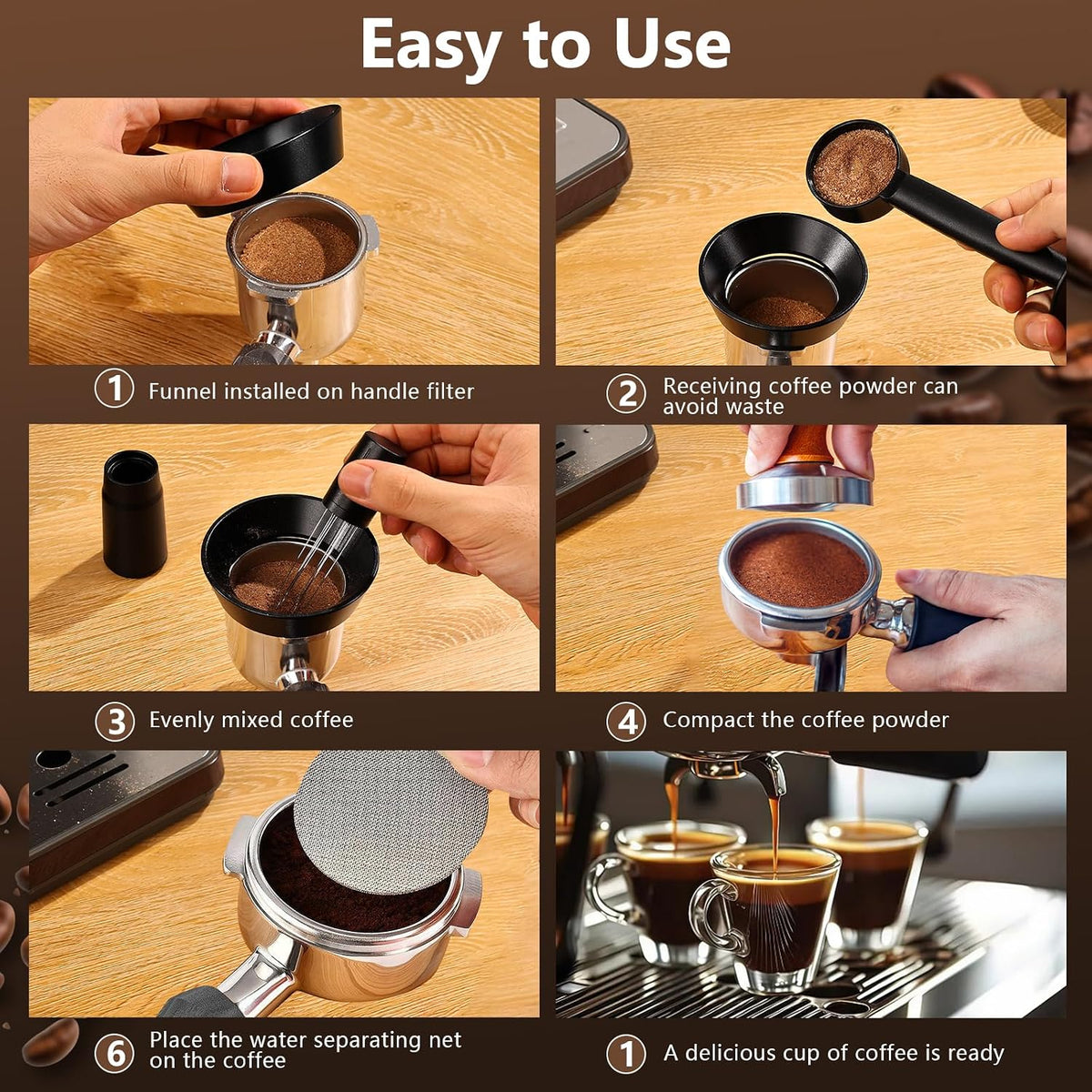 Easy to Use

1 Funnel installed on handle filter

2 Receiving coffee powder can avoid waste

3 Evenly mixed coffee

4 Compact the coffee powder

6 Place the water separating net on the coffee

1 A delicious cup of coffee is ready