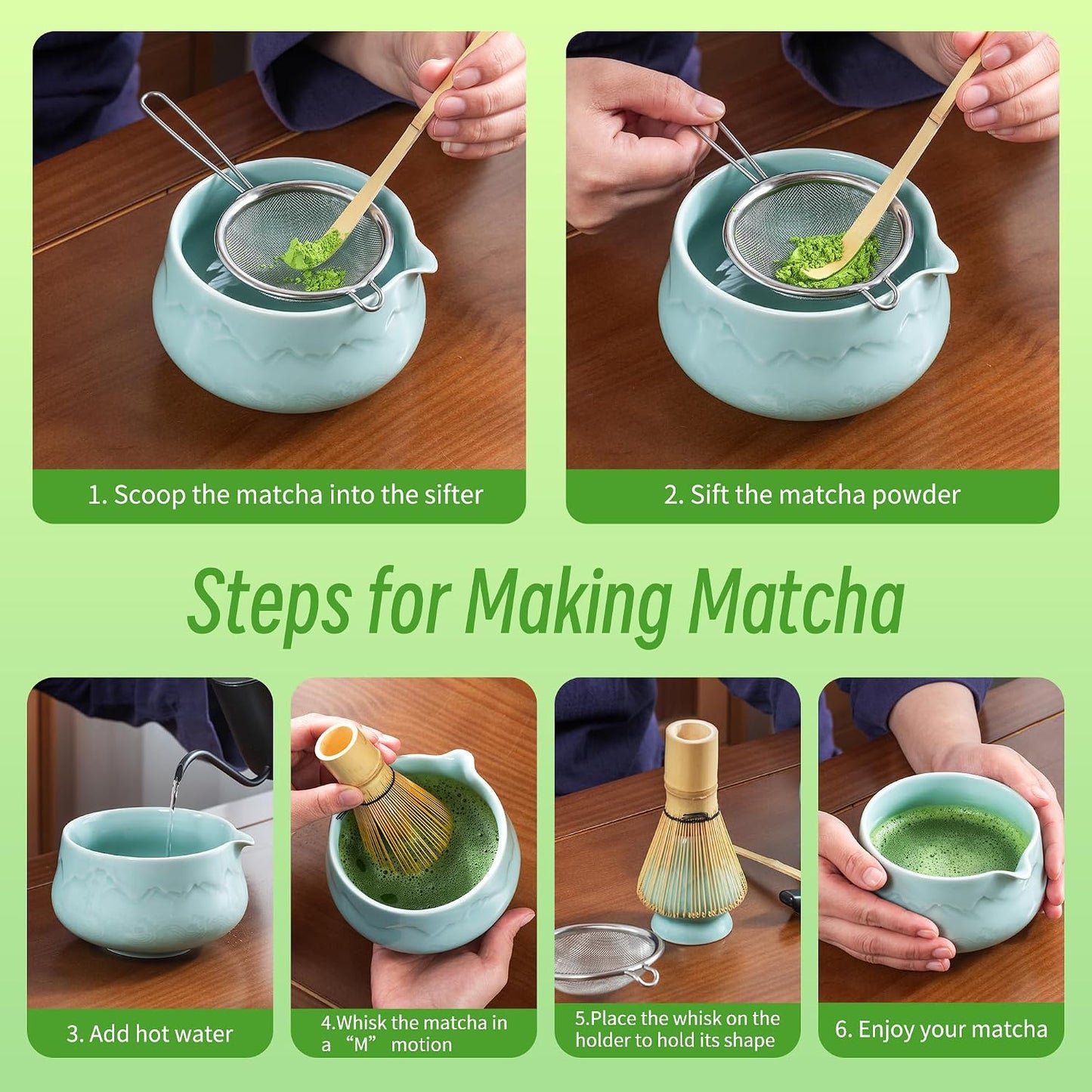 1. Scoop the matcha into the sifter

2. Sift the matcha powder

Steps for Making Matcha

3. Add hot water

4.Whisk the matcha in a “M” motion

5.Place the whisk on the holder to hold its shape

6. Enjoy your matcha