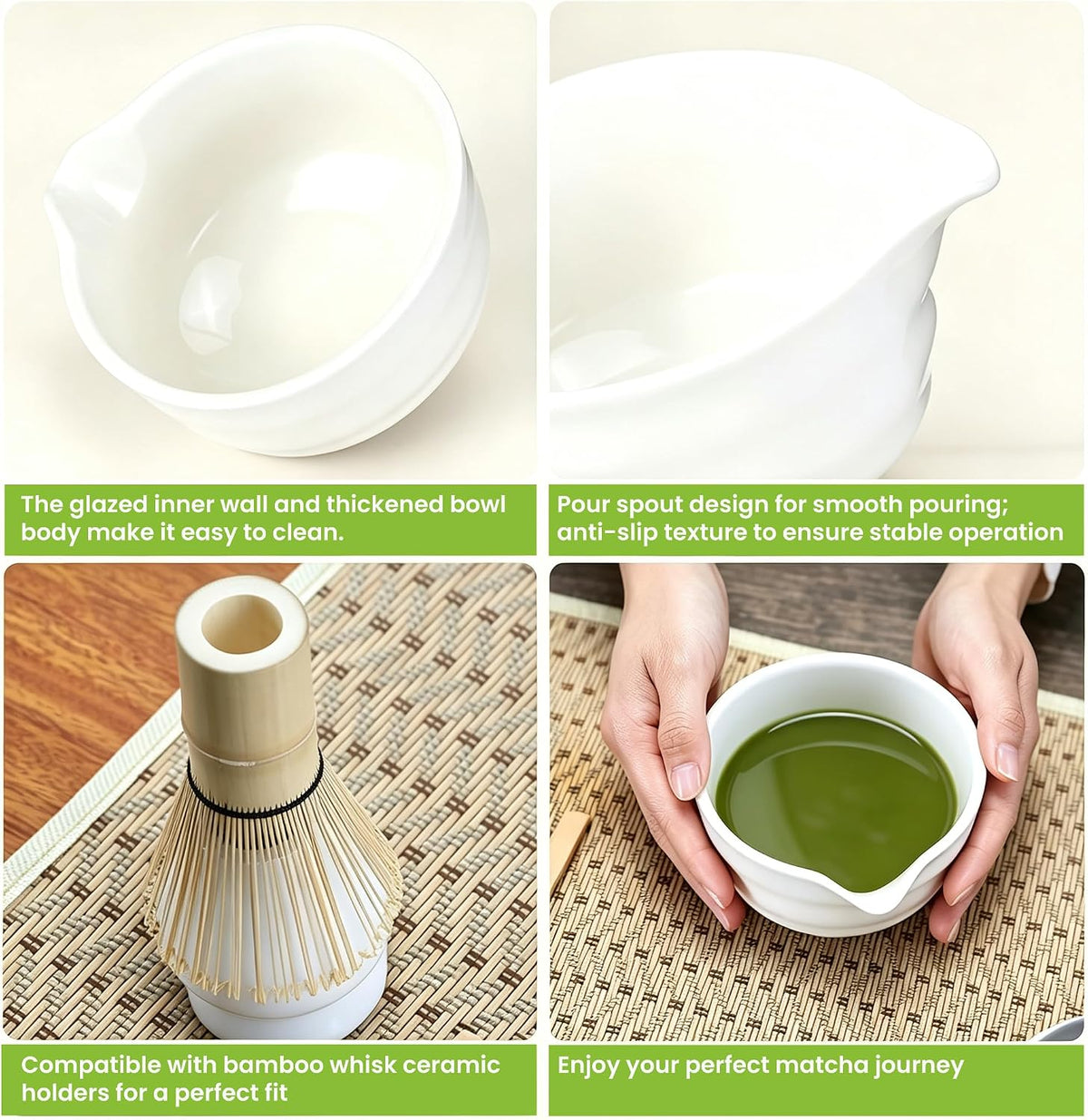 The glazed inner wall and thickened bowl body make it easy to clean.

Pour spout design for smooth pouring; anti-slip texture to ensure stable operation

Compatible with bamboo whisk ceramic holders for a perfect fit

Enjoy your perfect matcha journey